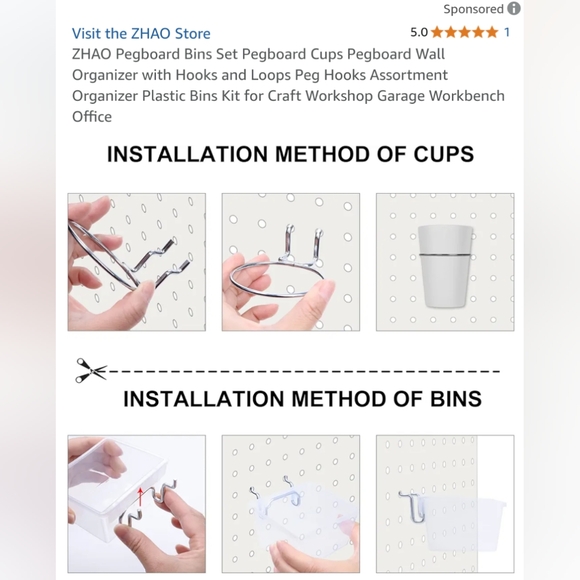 Sponsored

Visit the ZHAO Store

5.0 1

ZHAO Pegboard Bins Set Pegboard Cups Pegboard Wall Organizer with Hooks and Loops Peg Hooks Assortment Organizer Plastic Bins Kit for Craft Workshop Garage Workbench Office

INSTALLATION METHOD OF CUPS

INSTALLATION METHOD OF BINS